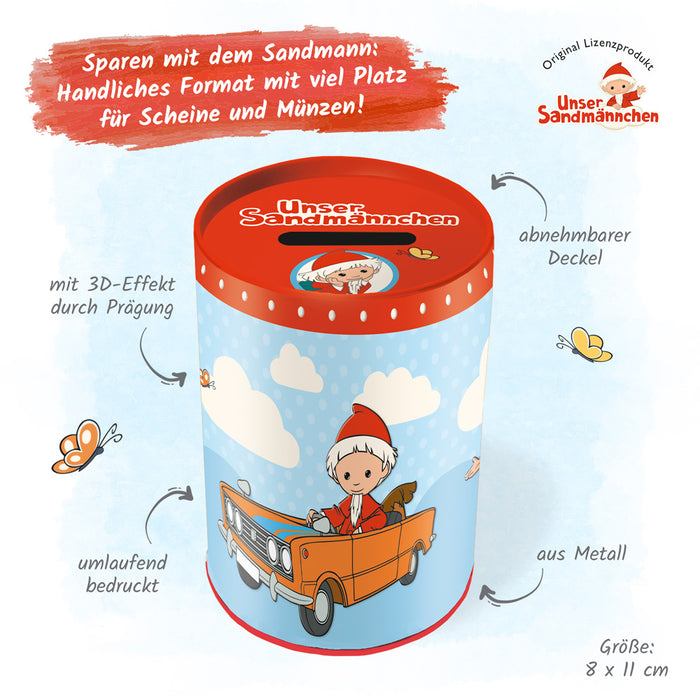 Sparen mit dem Sandmann: Handliches Format mit viel Platz für Scheine und Münzen!

Original Lizenzprodukt
Unser Sandmännchen

Unser Sandmännchen

abnehmbarer Deckel

mit 3D-Effekt durch Prägung

umlaufend bedruckt

aus Metall

Größe: 8 x 11 cm